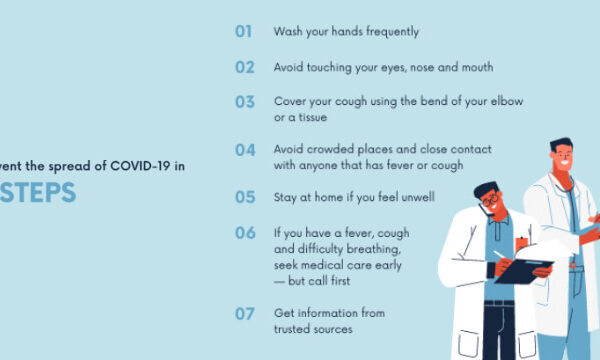 vent the spread of COVID-19 in
STEPS

01 Wash your hands frequently

02 Avoid touching your eyes, nose and mouth

03 Cover your cough using the bend of your elbow or a tissue

04 Avoid crowded places and close contact with anyone that has fever or cough

05 Stay at home if you feel unwell

06 If you have a fever, cough and difficulty breathing, seek medical care early — but call first

07 Get information from trusted sources